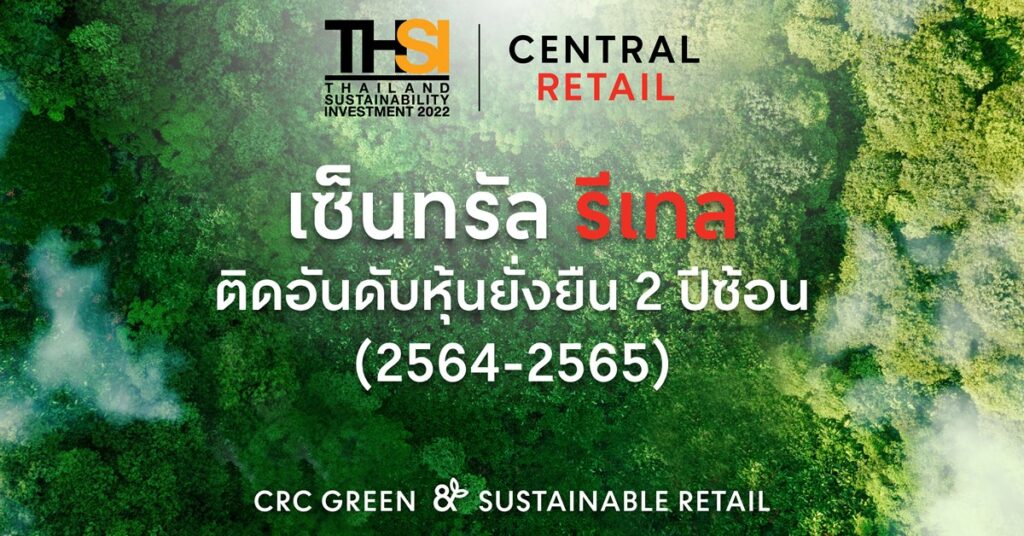 THSI
THAILAND SUSTAINABILITY INVESTMENT 2022

CENTRAL RETAIL

เซ็นทรัล รีเทล
ติดอันดับหุ้นยั่งยืน 2 ปีซ้อน
(2564-2565)

CRC GREEN & SUSTAINABLE RETAIL