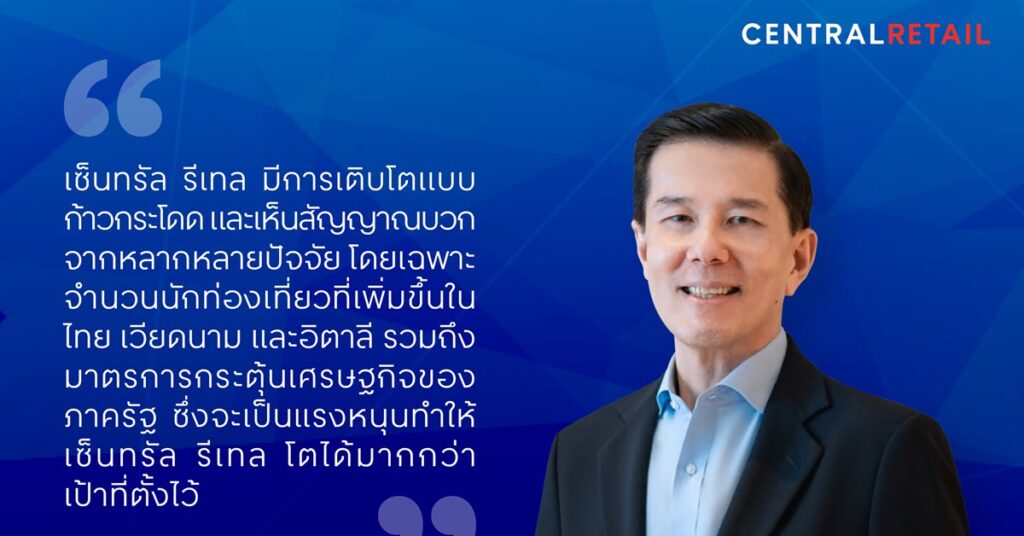 CENTRALRETAIL

“

เซ็นทรัล รีเทล มีการเติบโตแบบก้าวกระโดด และเห็นสัญญาณบวกจากหลากหลายปัจจัย โดยเฉพาะจำนวนนักท่องเที่ยวที่เพิ่มขึ้นในไทย เวียดนาม และอิตาลี รวมถึงมาตรการกระตุ้นเศรษฐกิจของภาครัฐ ซึ่งจะเป็นแรงหนุนทำให้เซ็นทรัล รีเทล โตได้มากกว่าเป้าที่ตั้งไว้

”