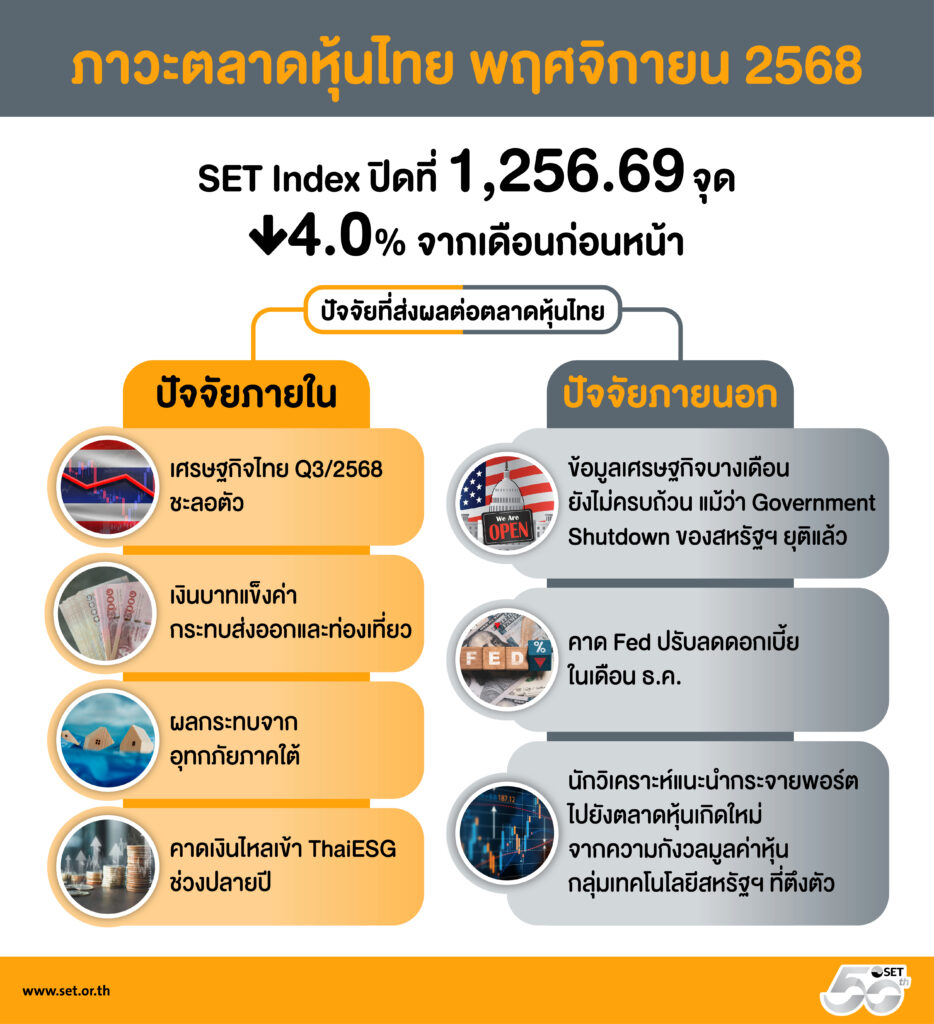 ภาวะตลาดหุ้นไทย พฤศจิกายน 2568

SET Index ปิดที่ 1,256.69 จุด
↓4.0% จากเดือนก่อนหน้า

ปัจจัยที่ส่งผลต่อตลาดหุ้นไทย

ปัจจัยภายใน

เศรษฐกิจไทย Q3/2568 ชะลอตัว

เงินบาทแข็งค่า กระทบส่งออกและท่องเที่ยว

ผลกระทบจาก อุทกภัยภาคใต้

คาดเงินไหลเข้า ThaiESG ช่วงปลายปี

ปัจจัยภายนอก

We Are OPEN

ข้อมูลเศรษฐกิจบางเดือน ยังไม่ครบถ้วน แม้ว่า Government Shutdown ของสหรัฐฯ ยุติแล้ว

FED %

คาด Fed ปรับลดดอกเบี้ย ในเดือน ธ.ค.

นักวิเคราะห์แนะนำกระจายพอร์ต ไปยังตลาดหุ้นเกิดใหม่ จากความกังวลมูลค่าหุ้น กลุ่มเทคโนโลยีสหรัฐฯ ที่ตึงตัว

www.set.or.th

50 SET th